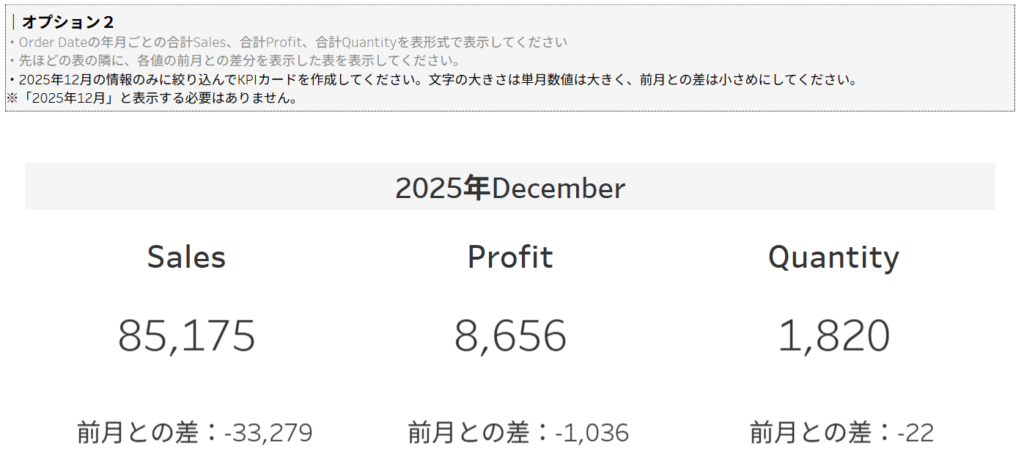 | オプション２
・Order Dateの年月ごとの合計Sales、合計Profit、合計Quantityを表形式で表示してください
・先ほどの表の隣に、各値の前月との差分を表示した表を表示してください。
・2025年12月の情報のみに絞り込んでKPIカードを作成してください。文字の大きさは単月数値は大きく、前月との差は小さめにしてください。
※「2025年12月」と表示する必要はありません。

2025年December

Sales

85,175

前月との差：-33,279

Profit

8,656

前月との差：-1,036

Quantity

1,820

前月との差：-22